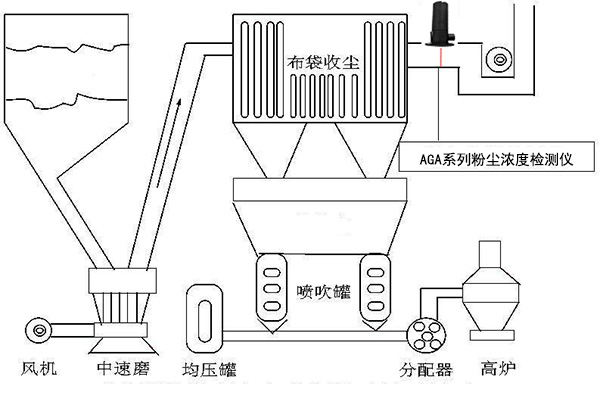 布袋收尘

AGA系列粉尘浓度检测仪

喷吹罐

风机

中速磨

均压罐

分配器

高炉